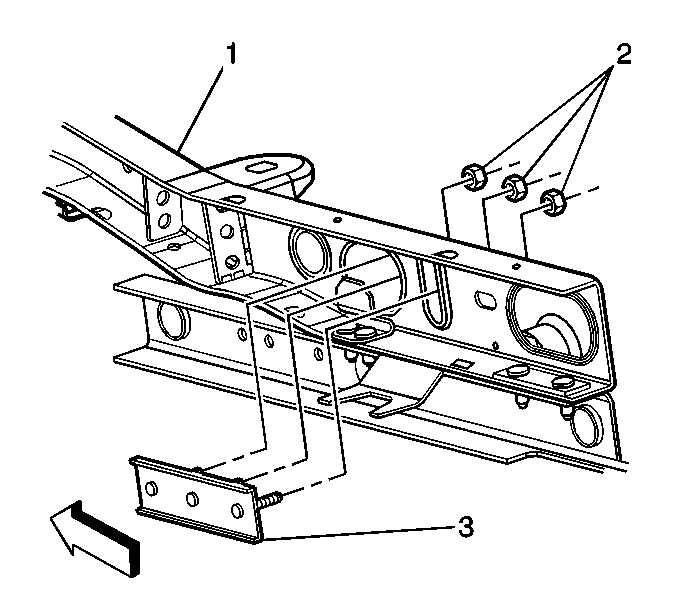 1
2
3