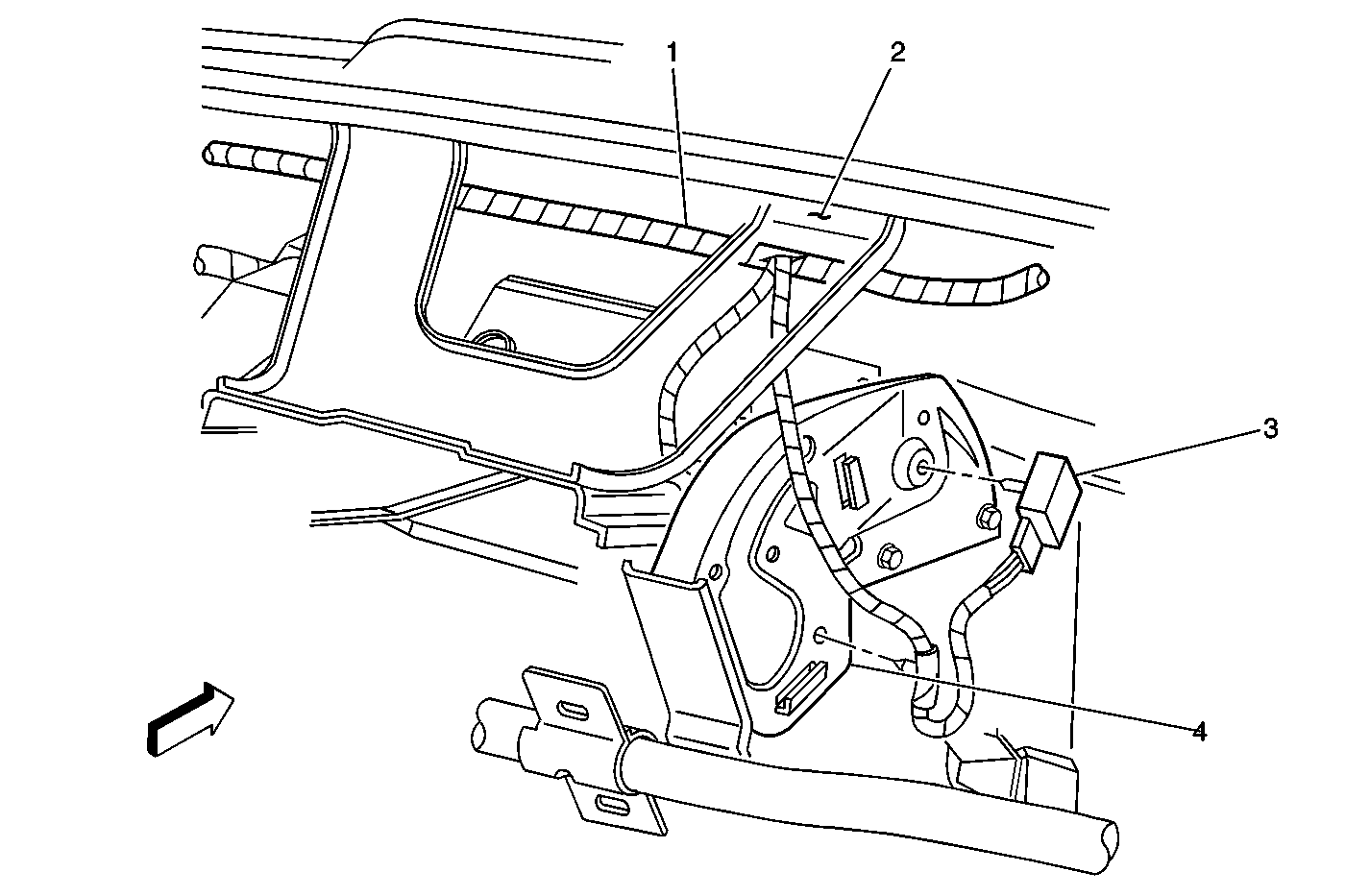 1
2
3
4