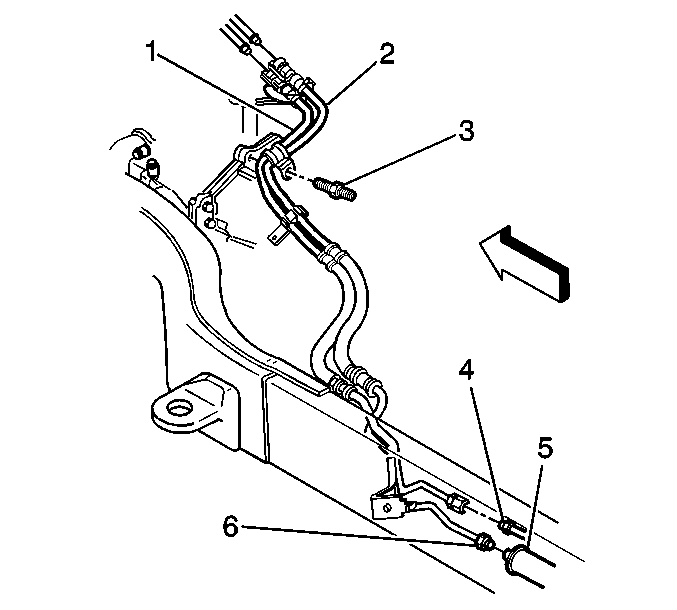 1
2
3
4
5
6