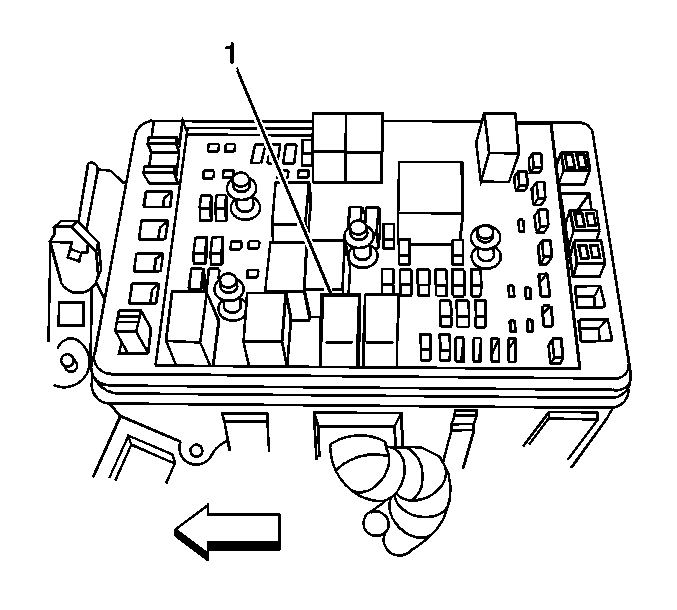 1