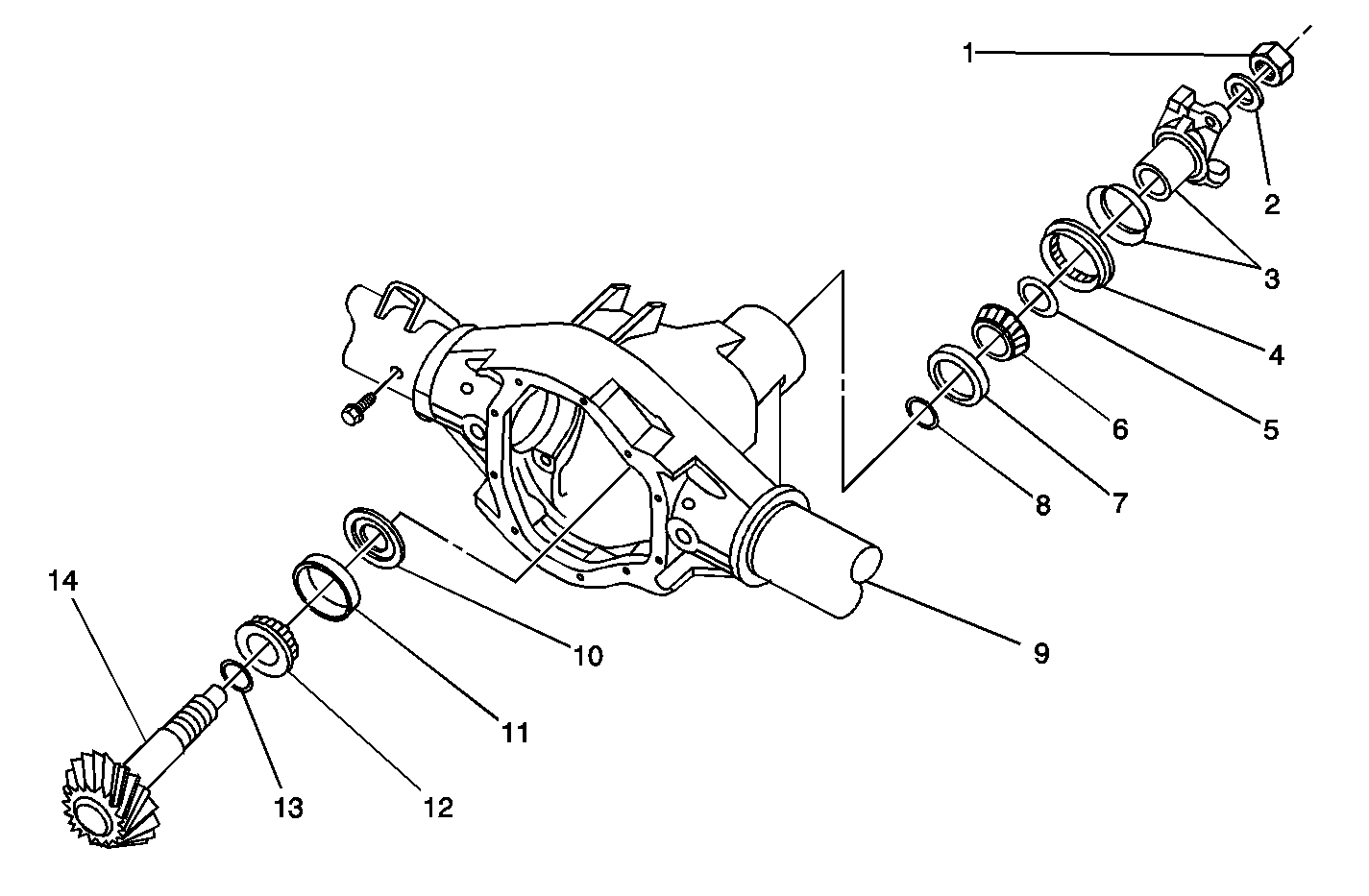 1
2
3
4
5
6
7
8
9
10
11
12
13
14