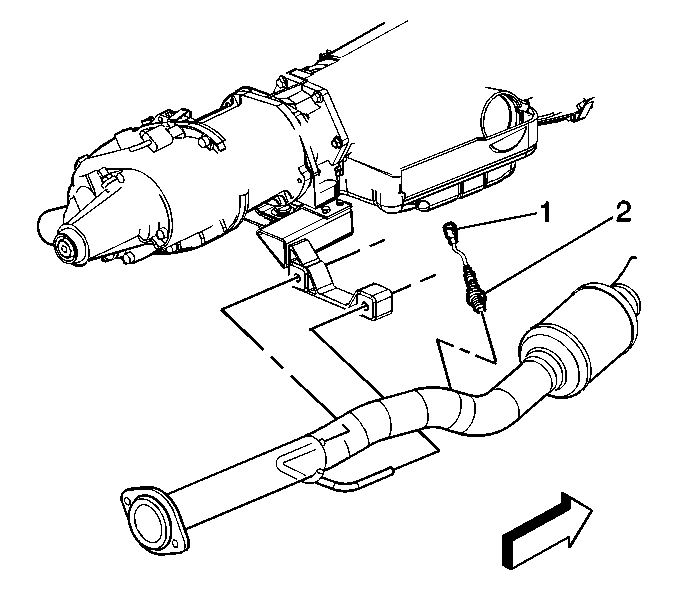 1
2