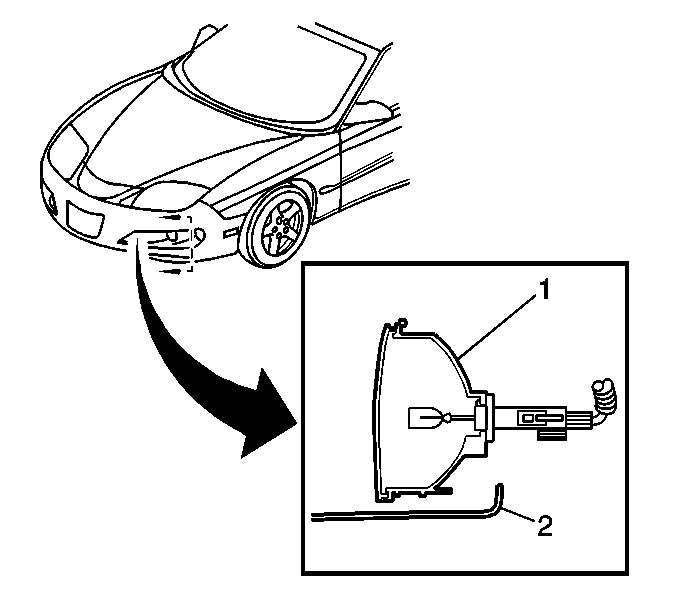 1
2