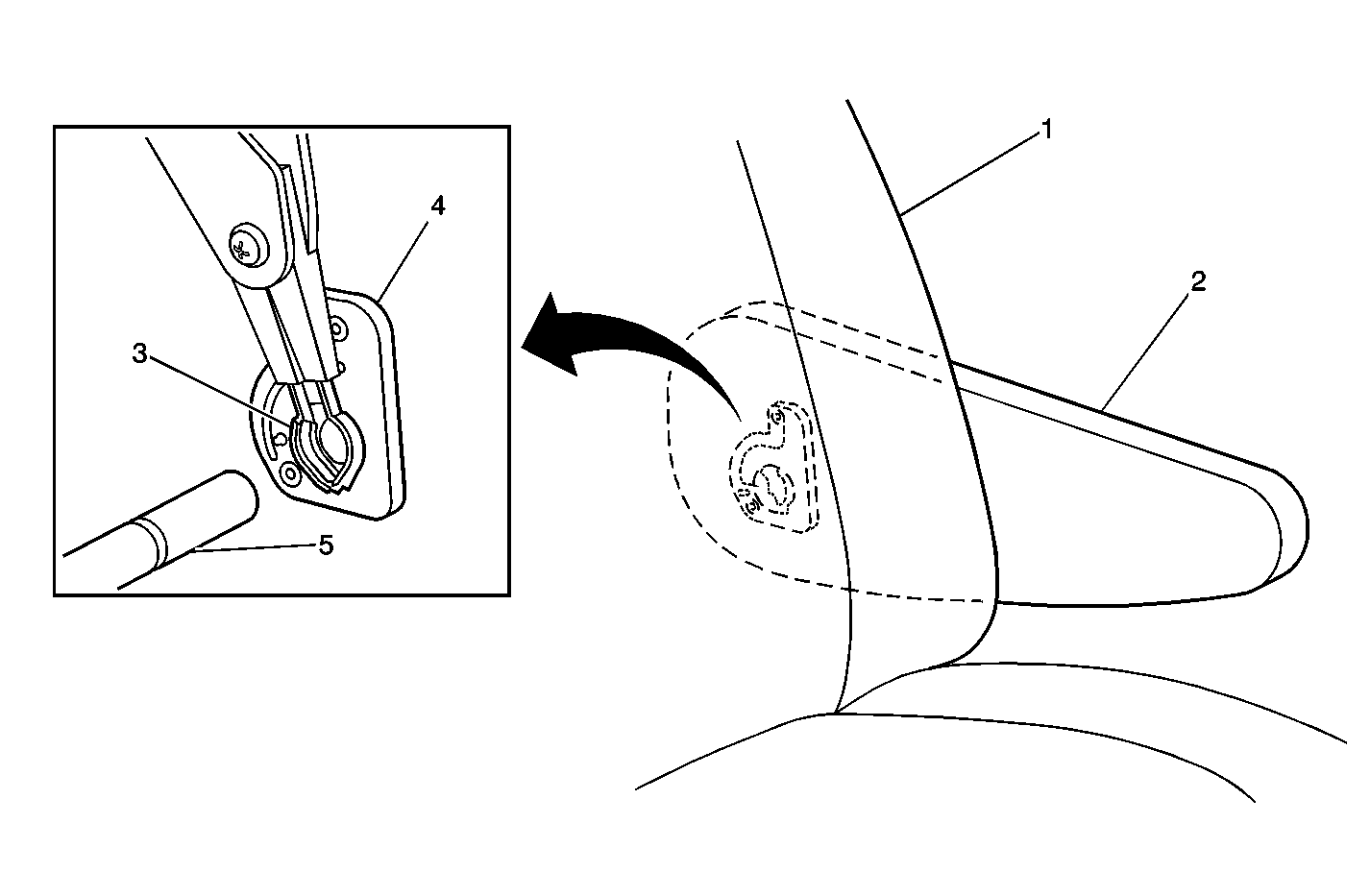 4
3
5
1
2