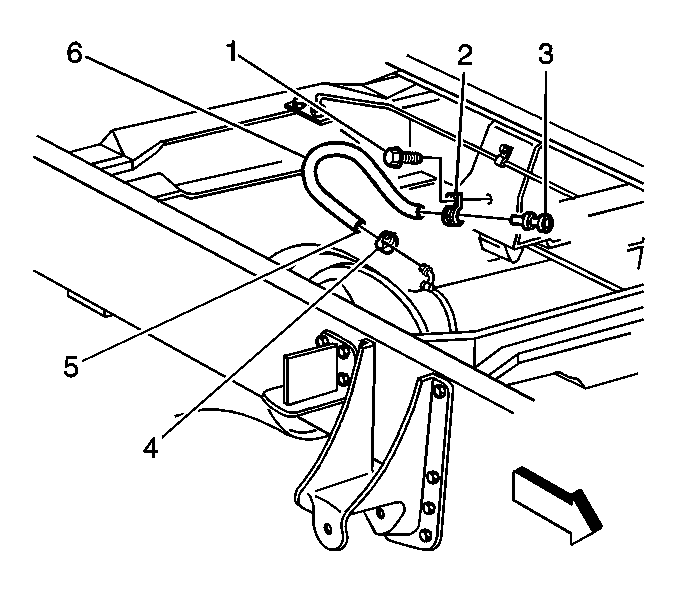 6
1
2
3
5
4