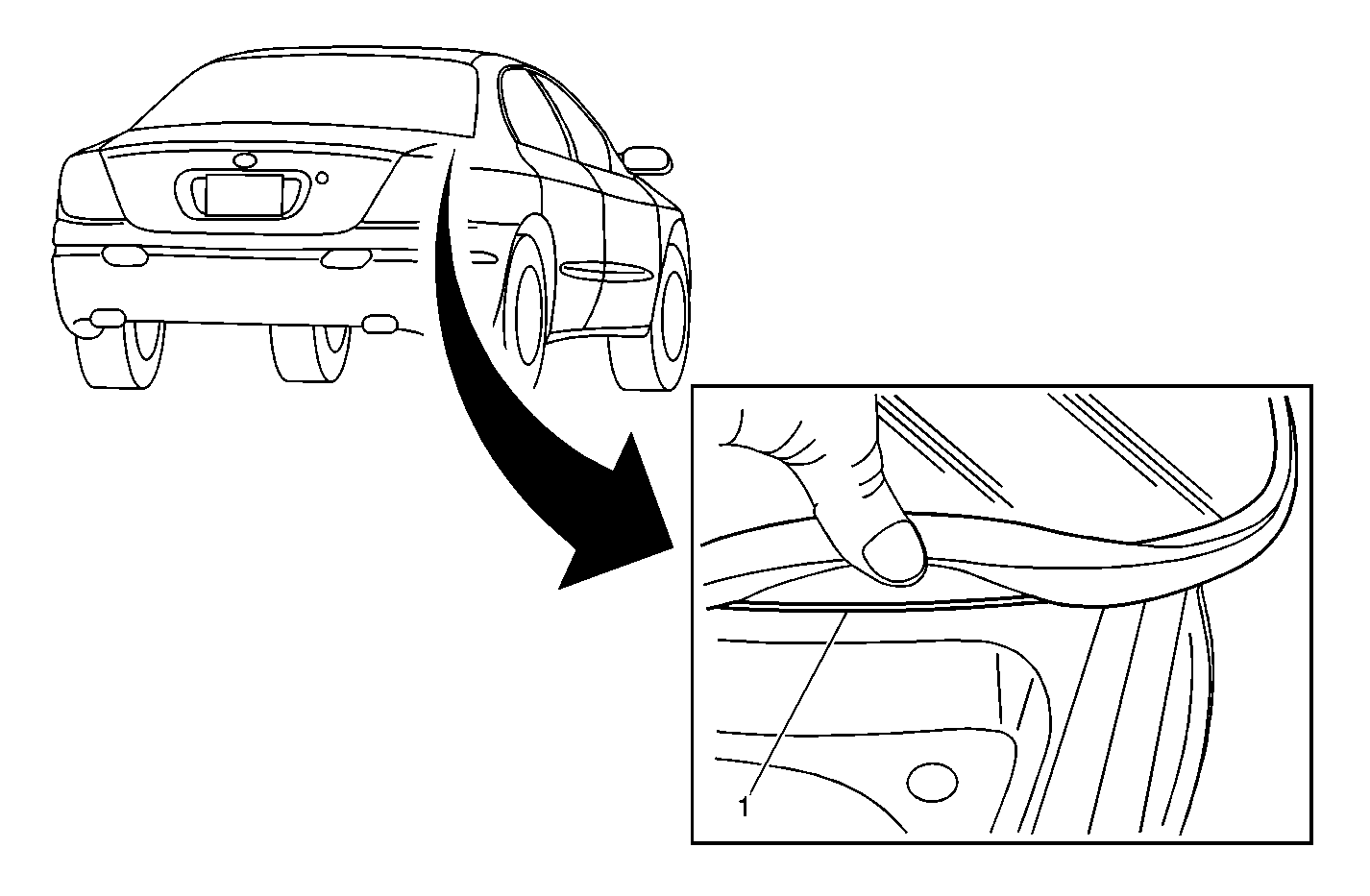 1