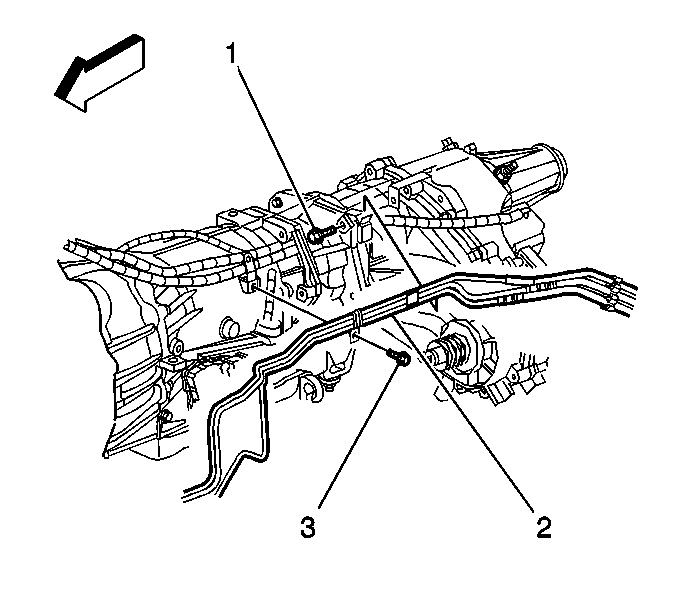 1

3

2