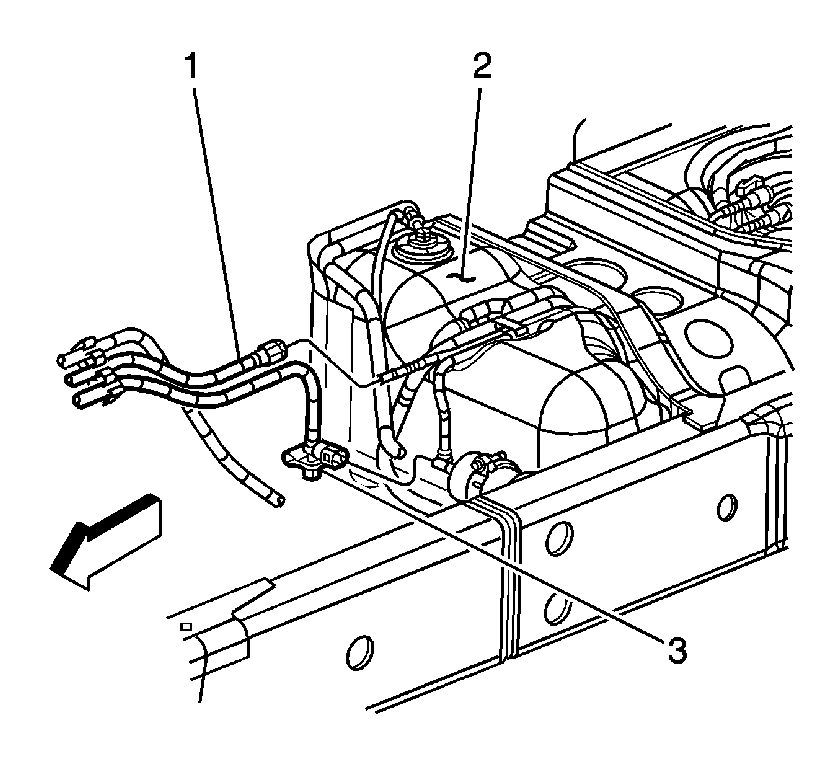 1
2
3