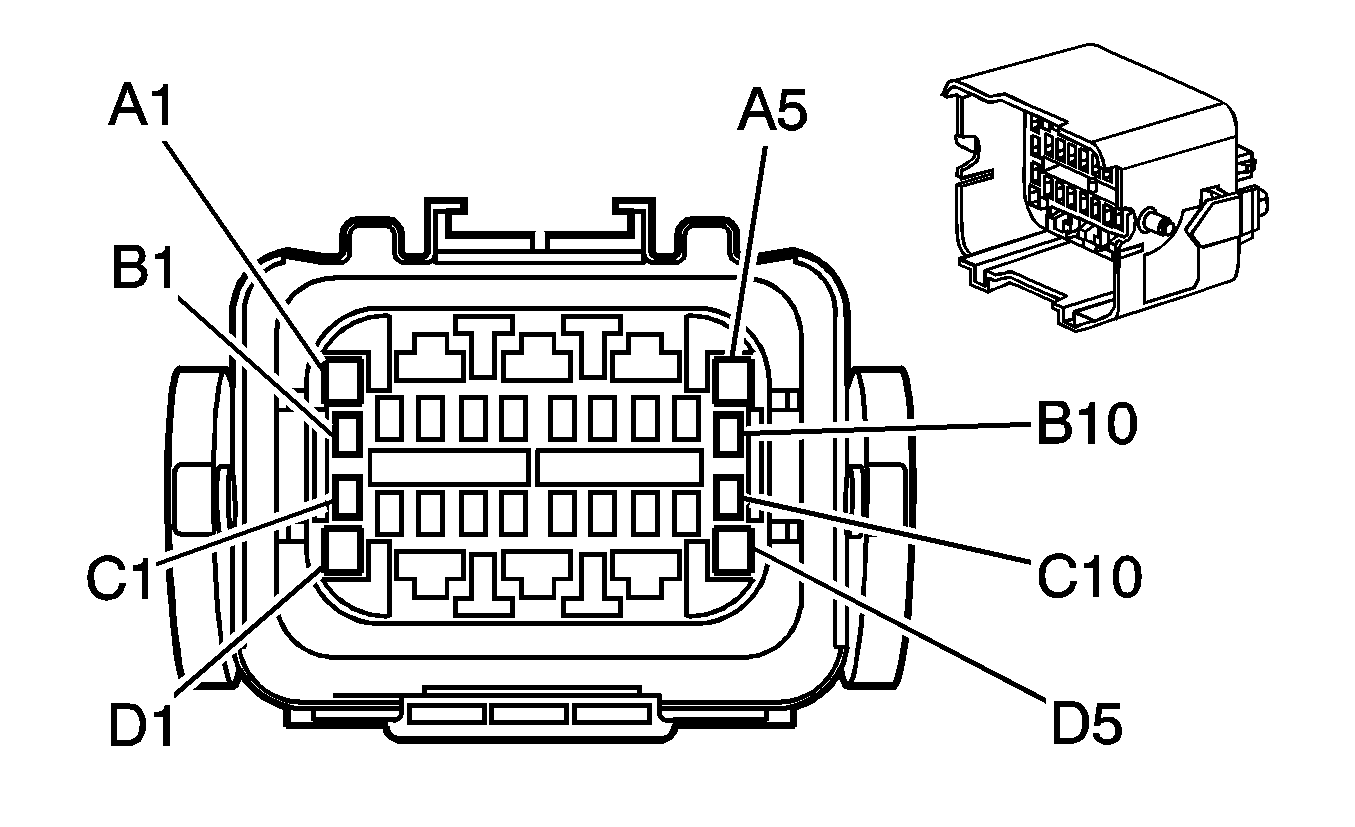 A1
A5
B1
B10
C1
C10
D1
D5