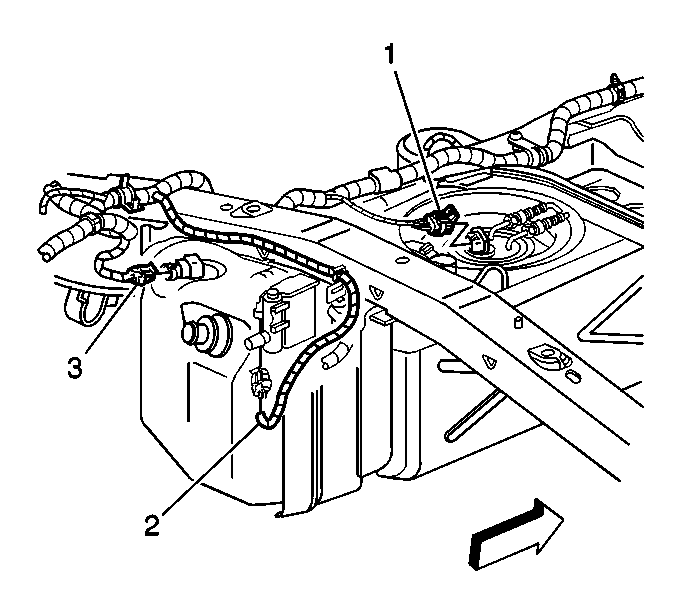 1
3
2