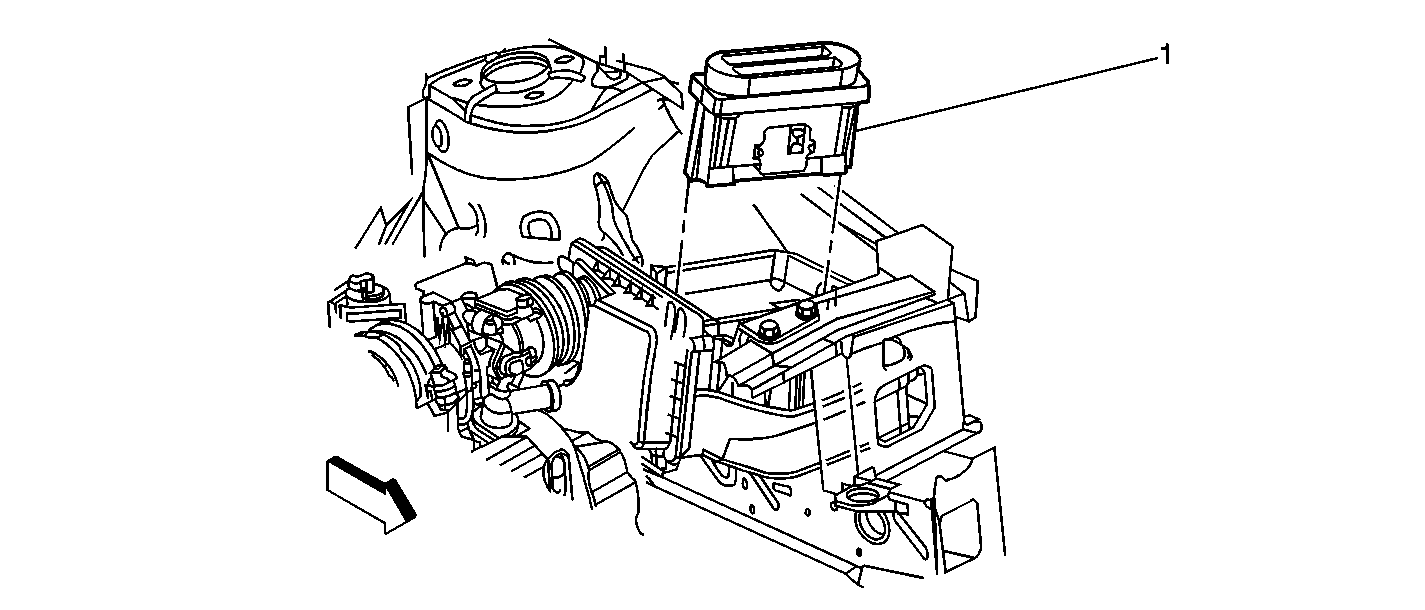 1