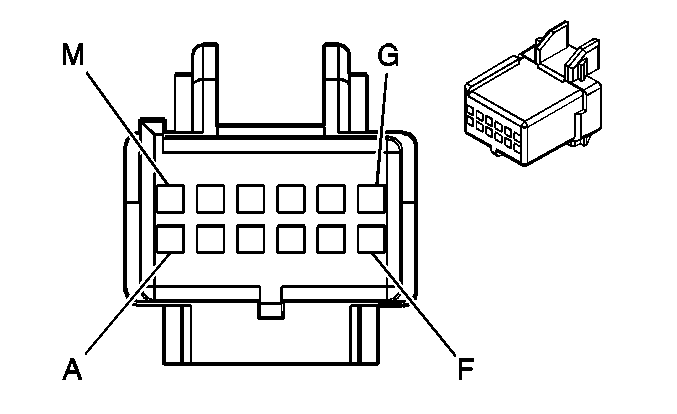 M
G
A
F