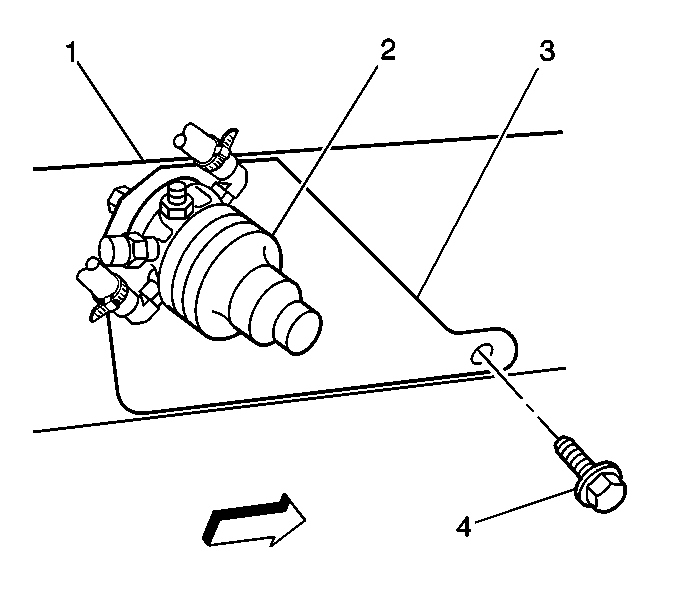 1
2
3
4