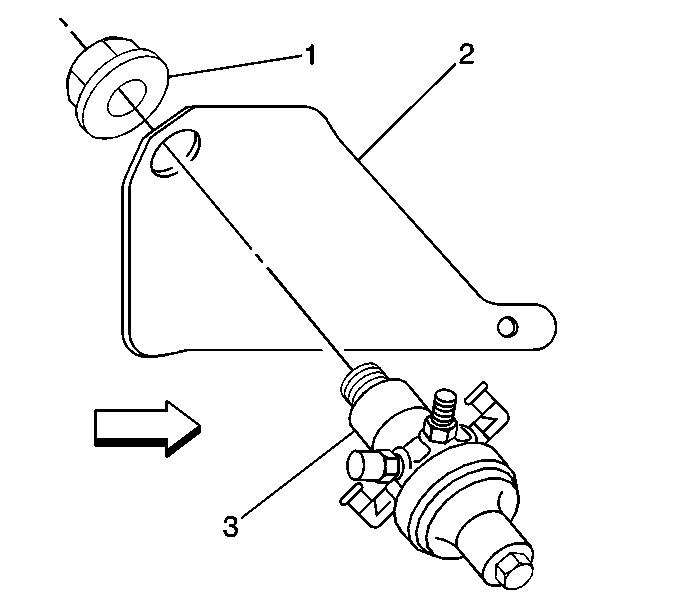 1
2
3