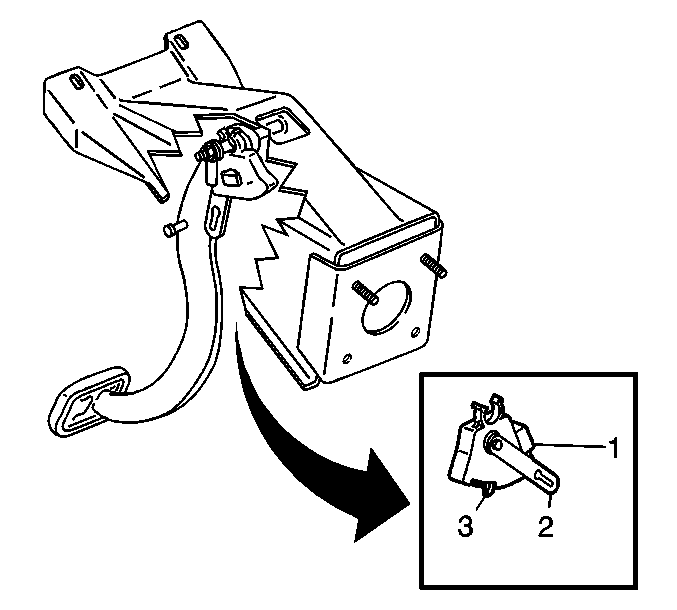 1
3
2