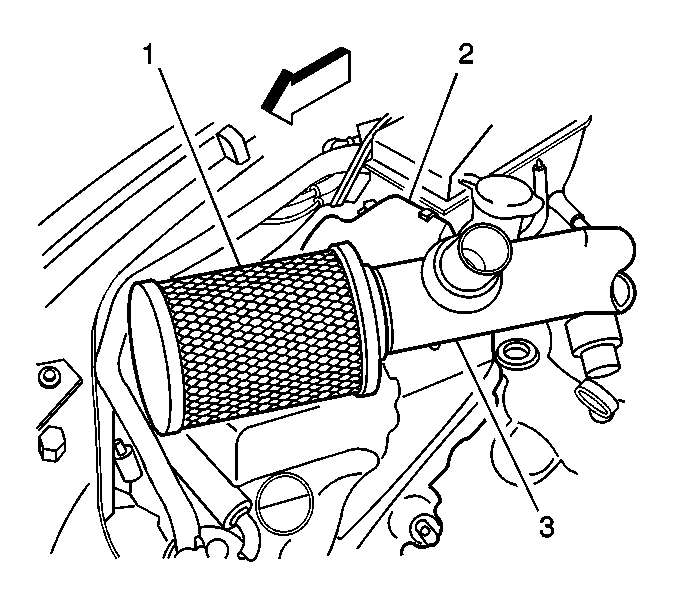 1
2
3