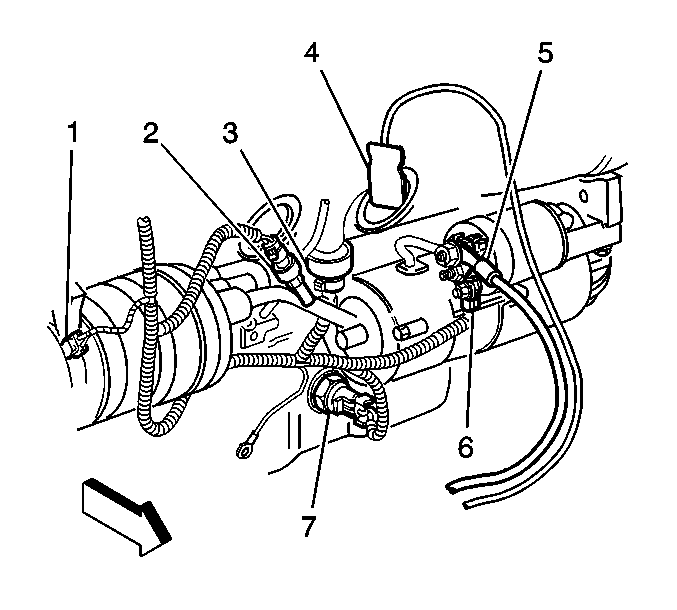 1
2
3
4
5
6
7