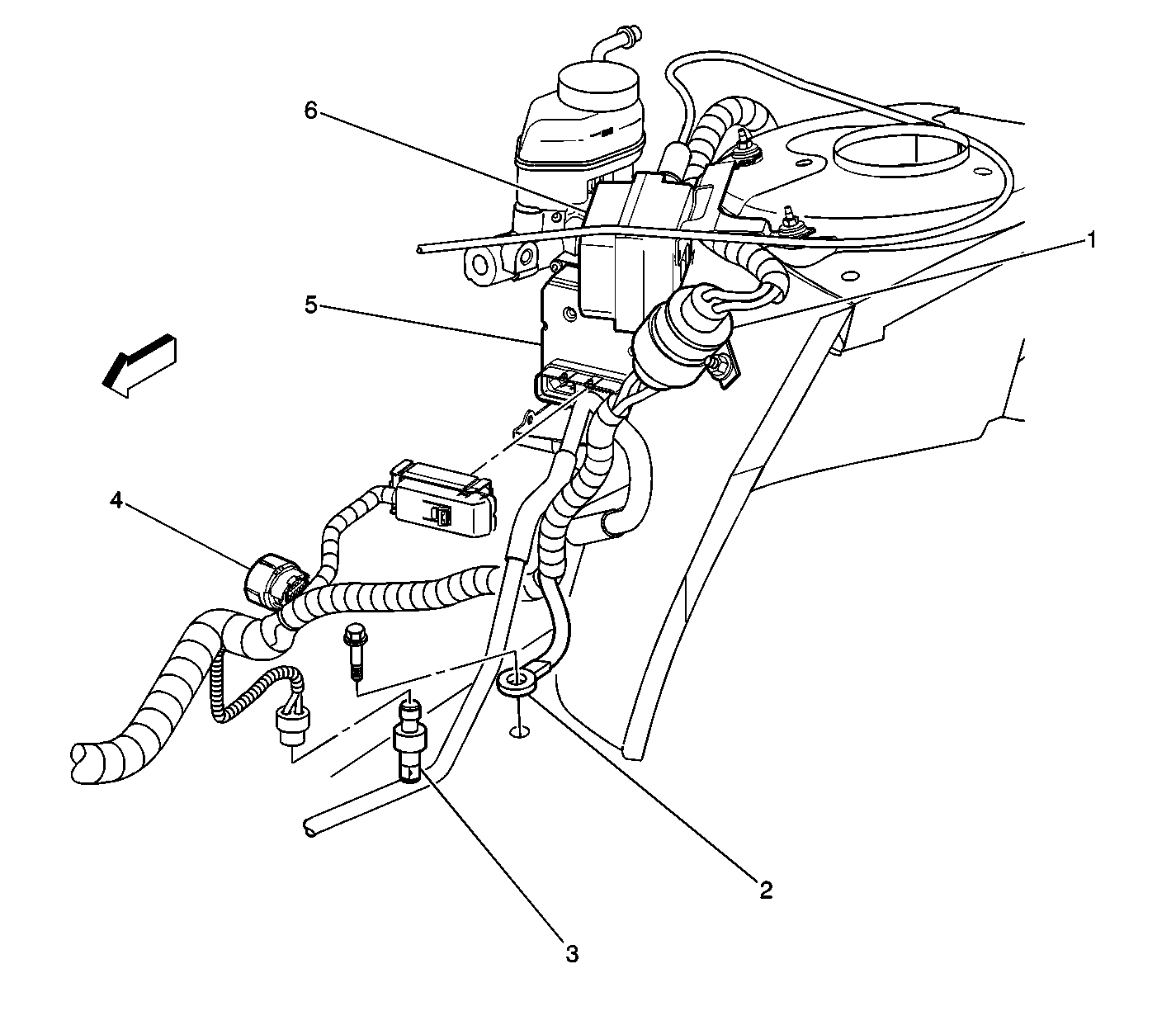 6
1
5
4
2
3