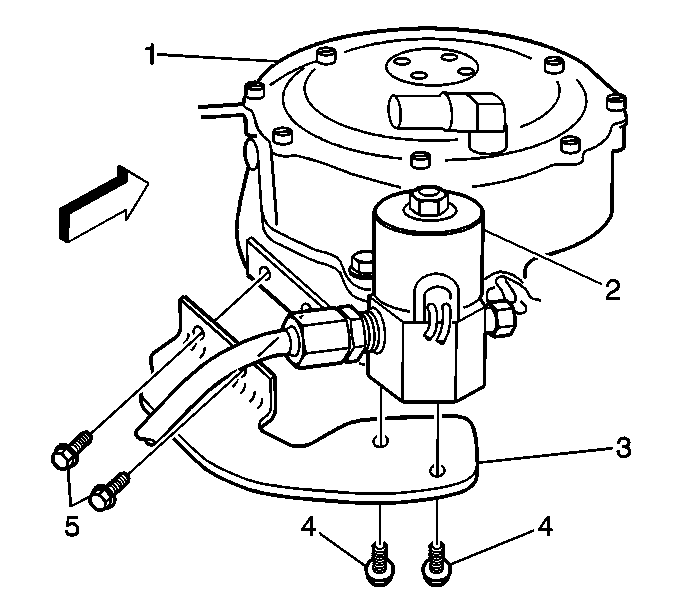 1
2
3
5
4
4