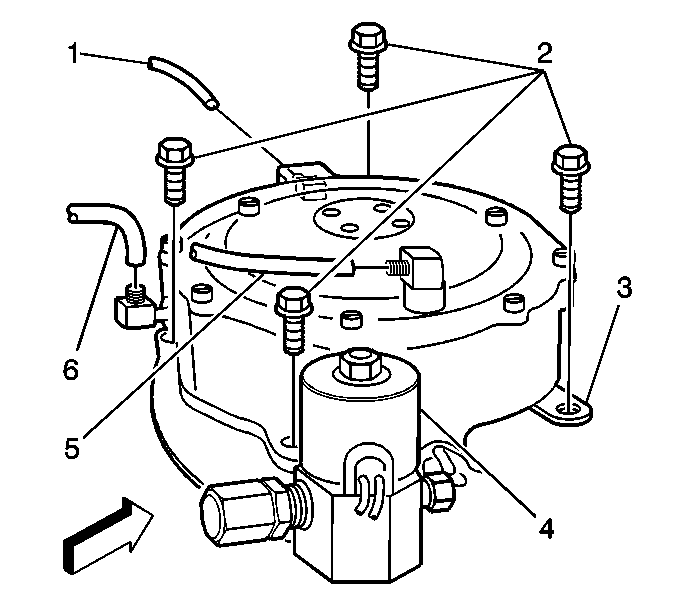 1
2
3
6
5
4