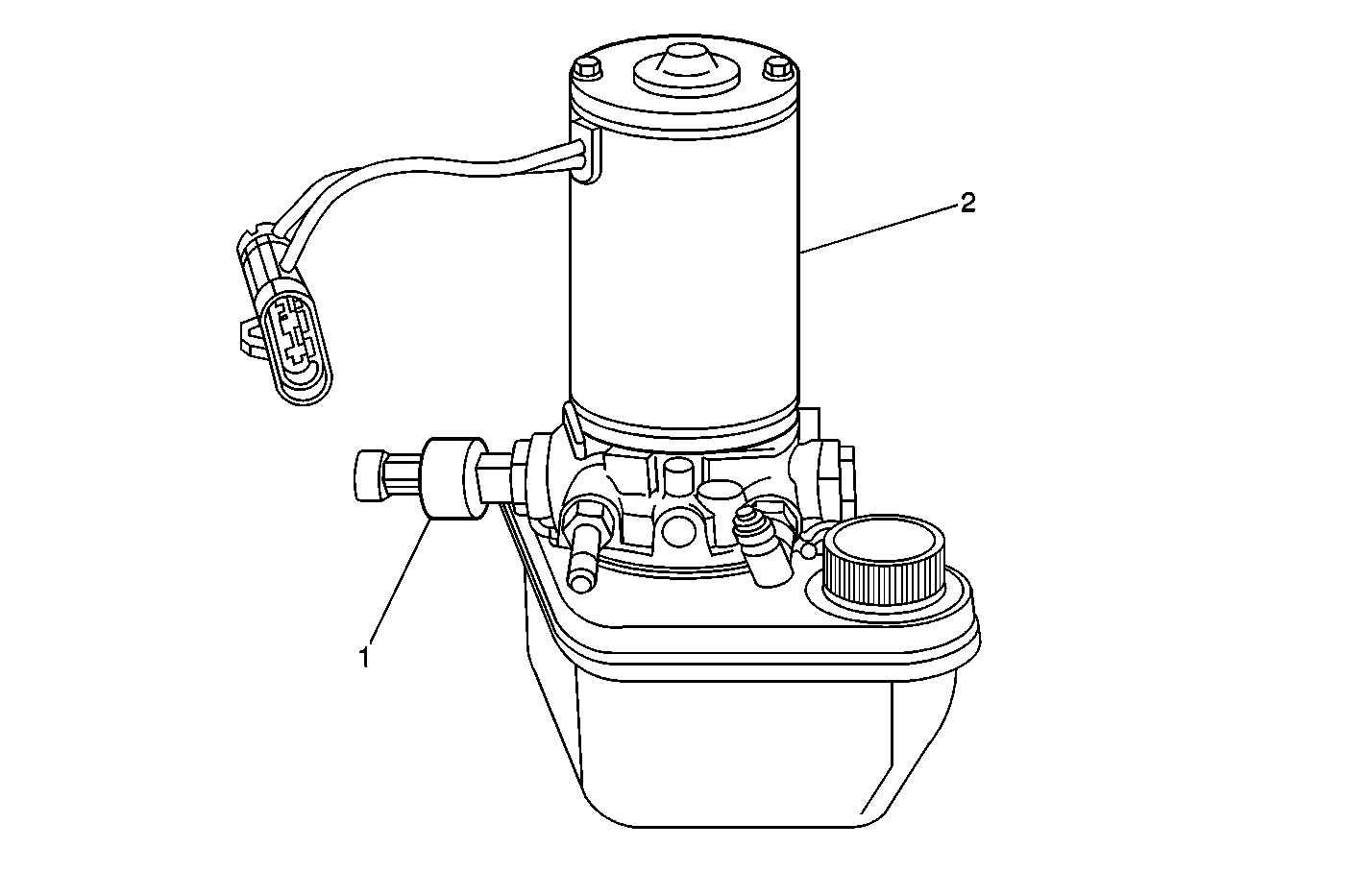 2

1