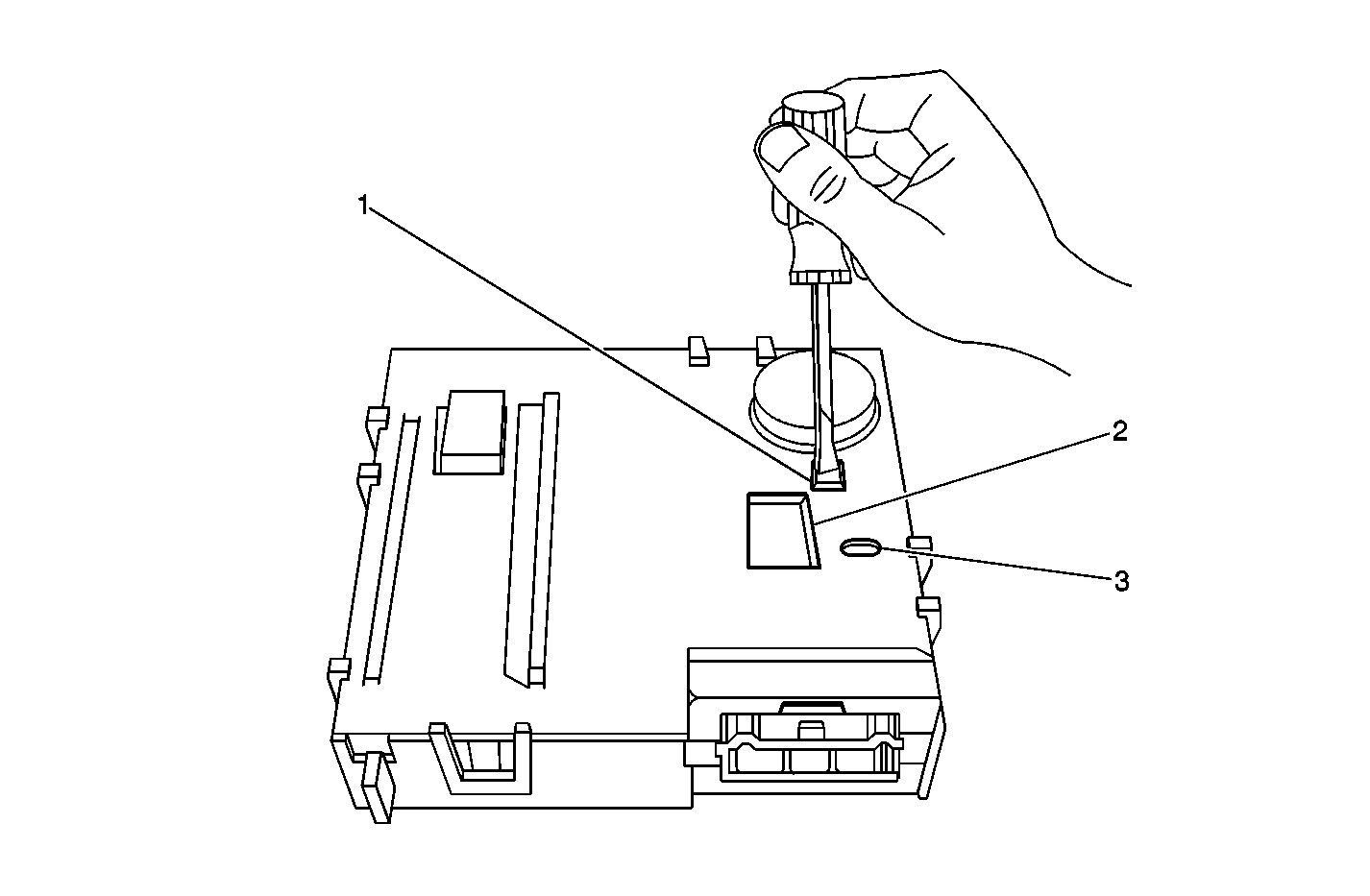 1
2
3