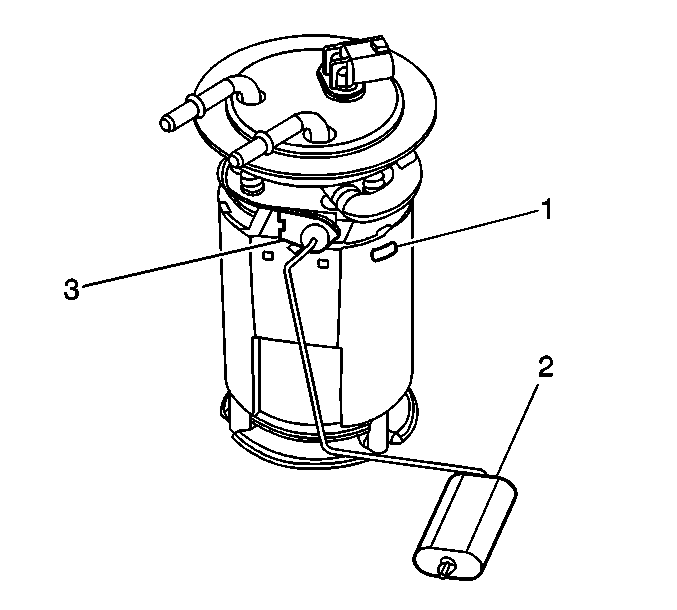 1
3
2