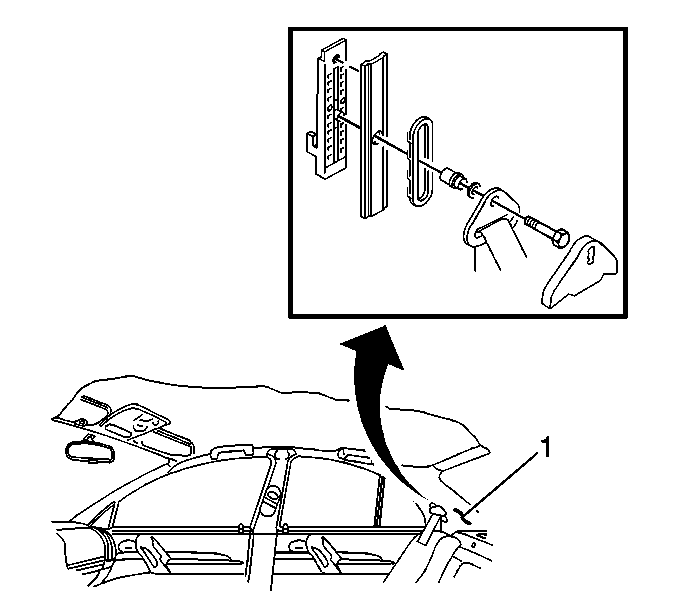 1