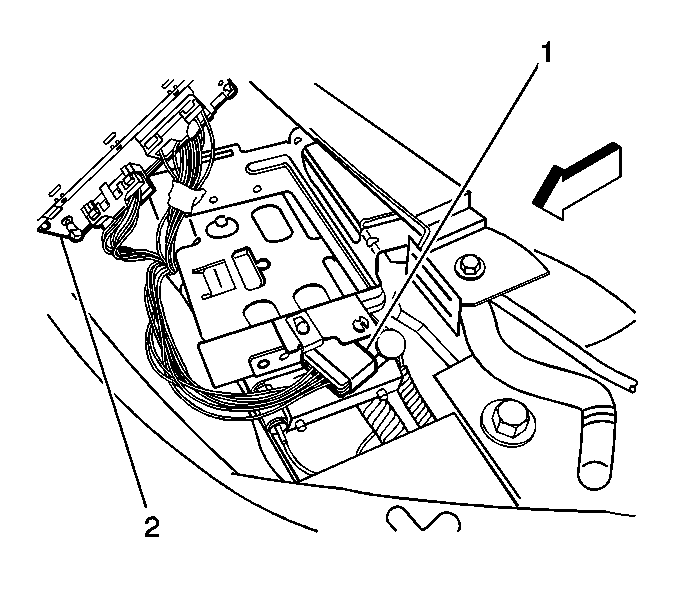 1

2