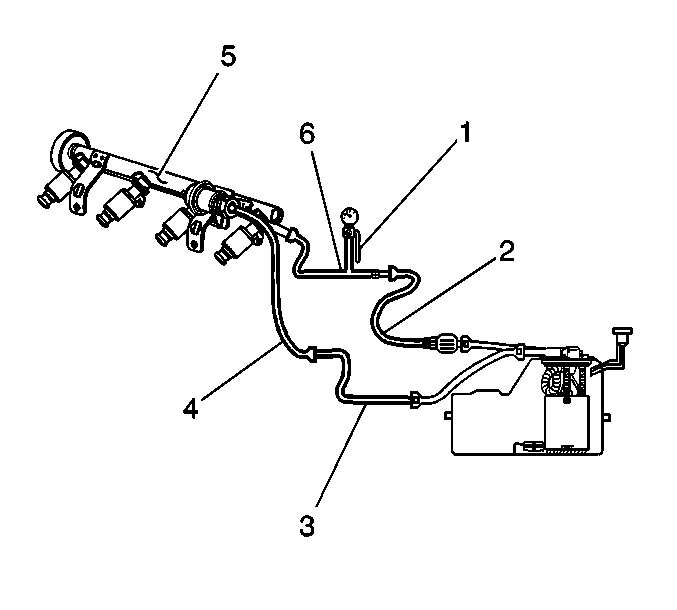 5
6
1
2
4
3