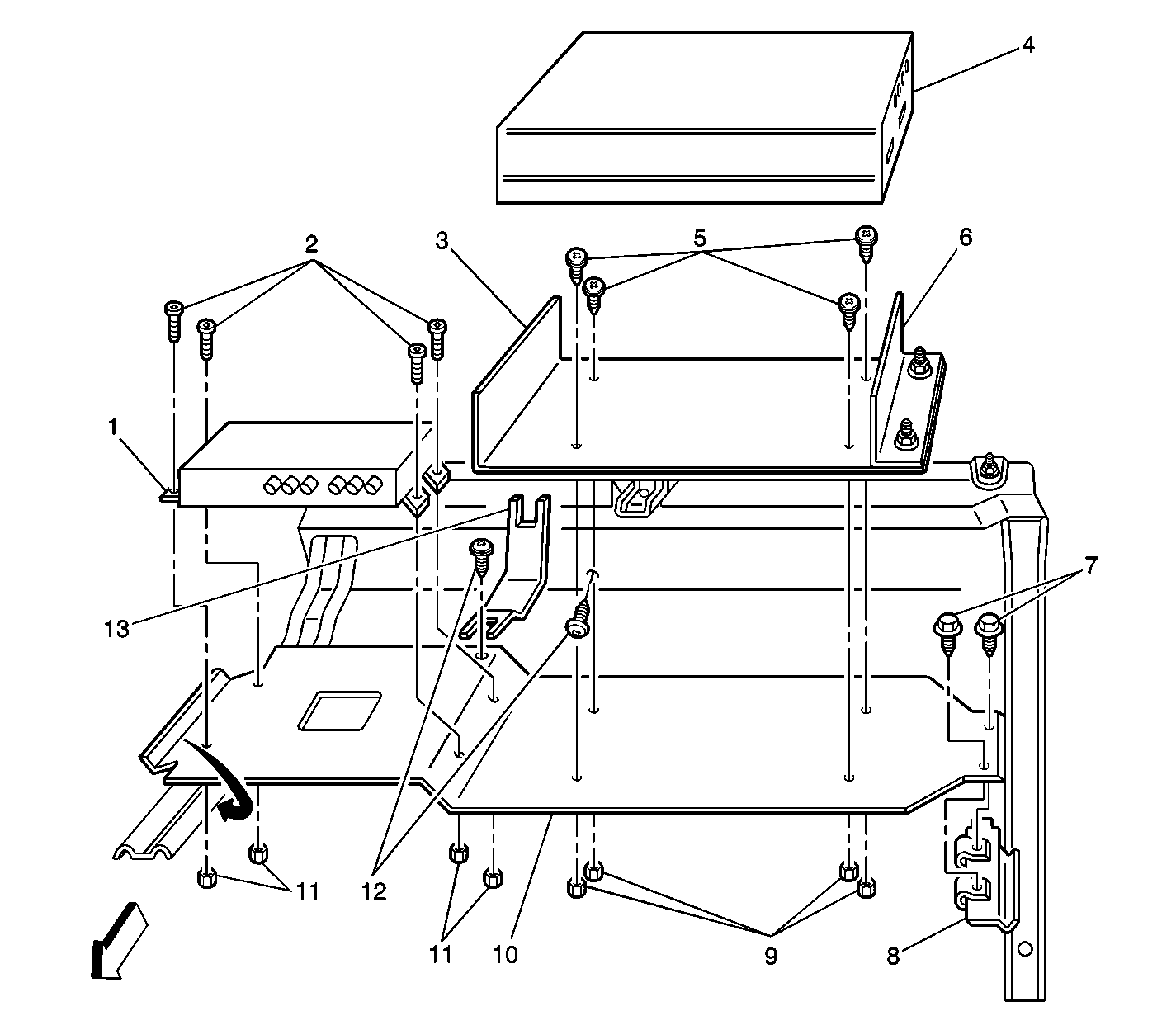 4
2
3
5
6
1
13
7
11
12
11
10
9
8