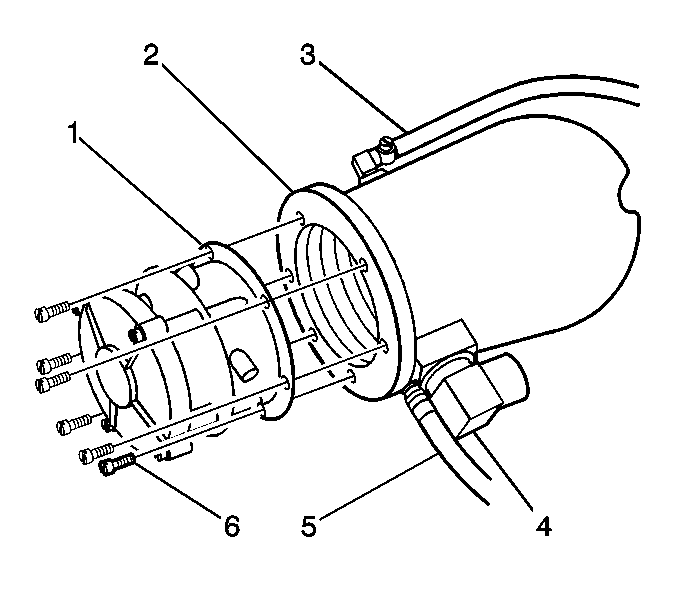 2
3
1
6
5
4