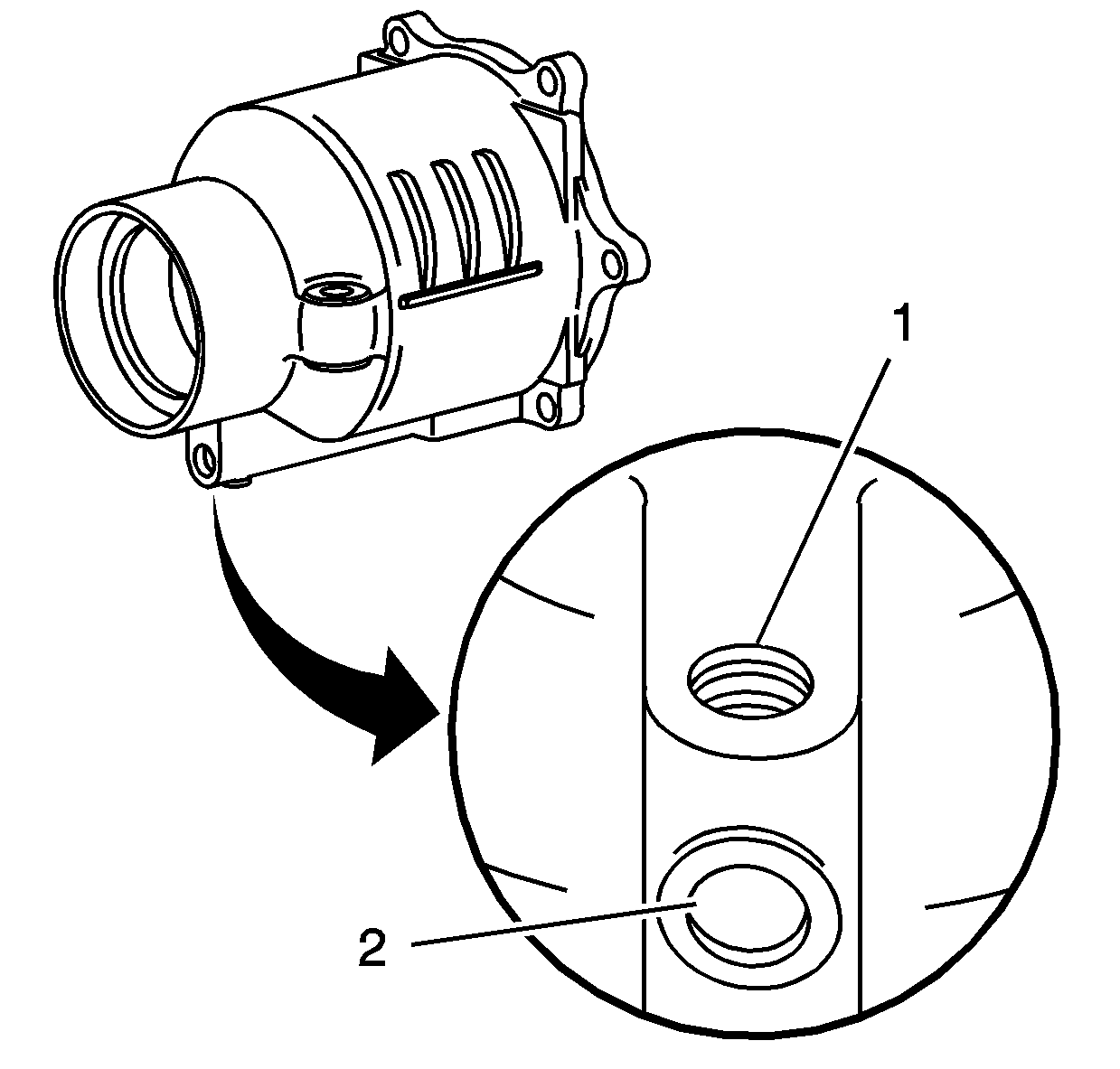 1

2