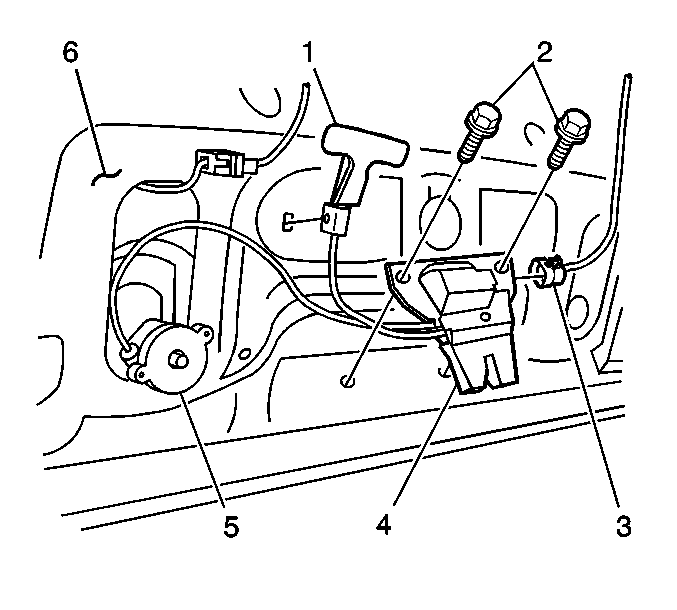 6
1
2
5
4
3