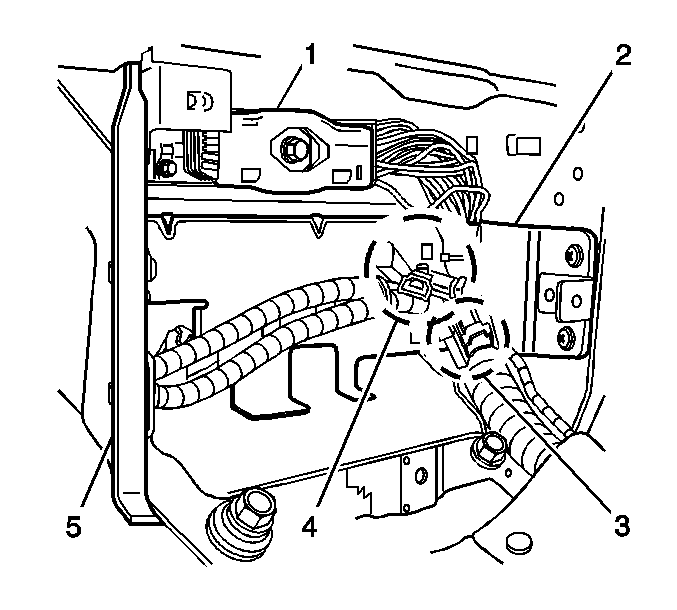 1
2
5
4
3