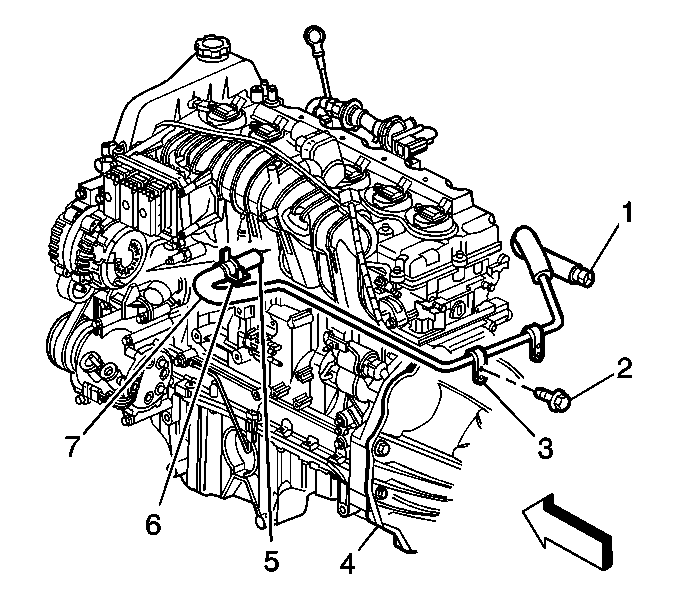 1
2
3
7
6
5
4