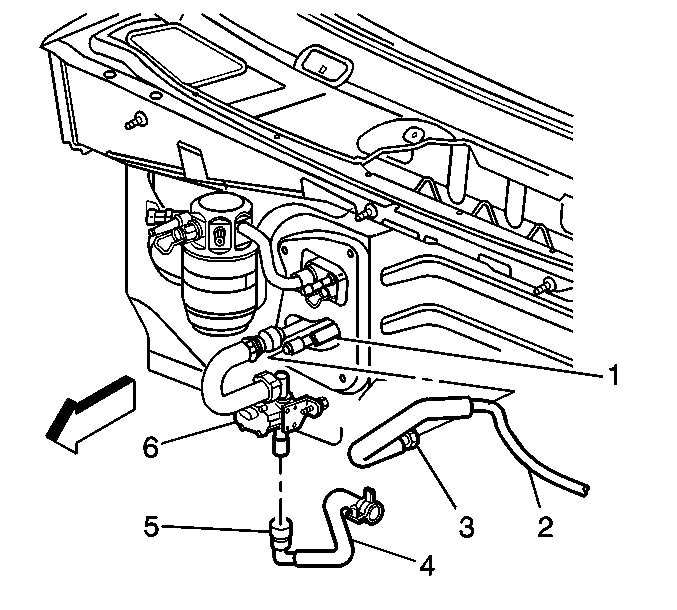 1
6
5
3
2
4