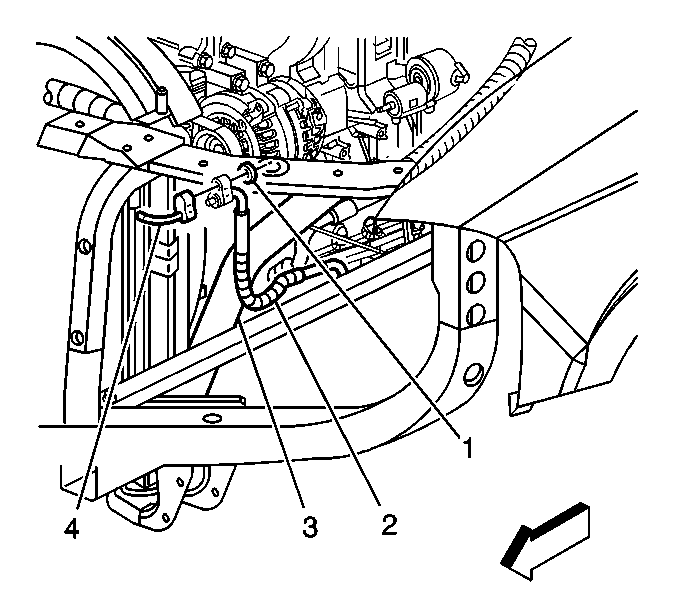 1
4
3
2