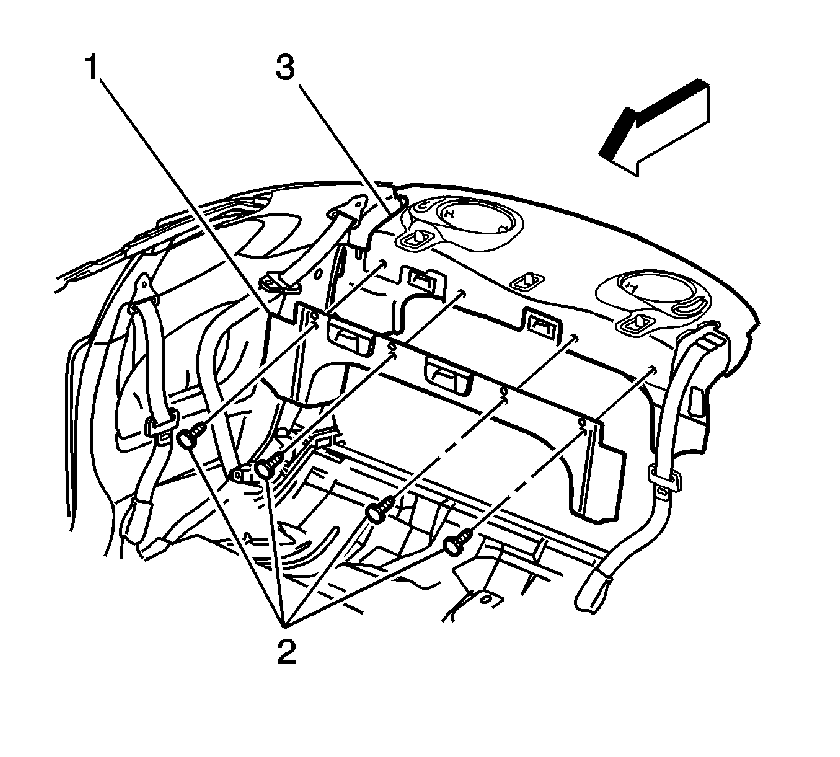 1
3
2