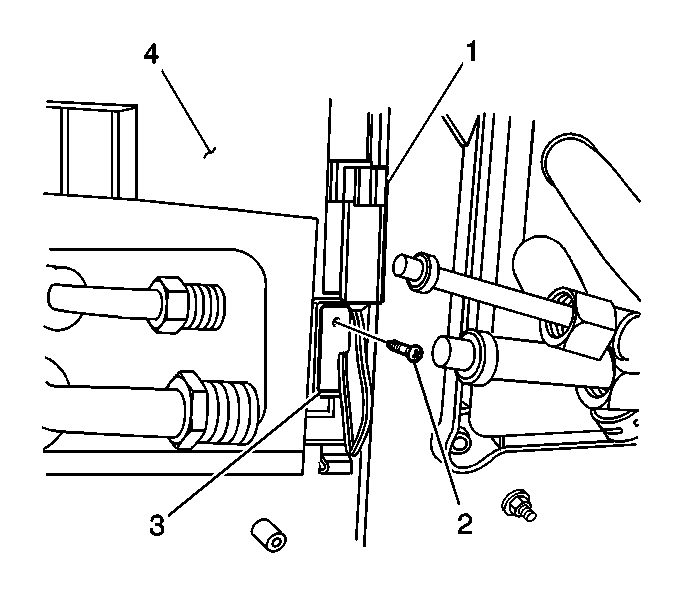 4
1
3
2