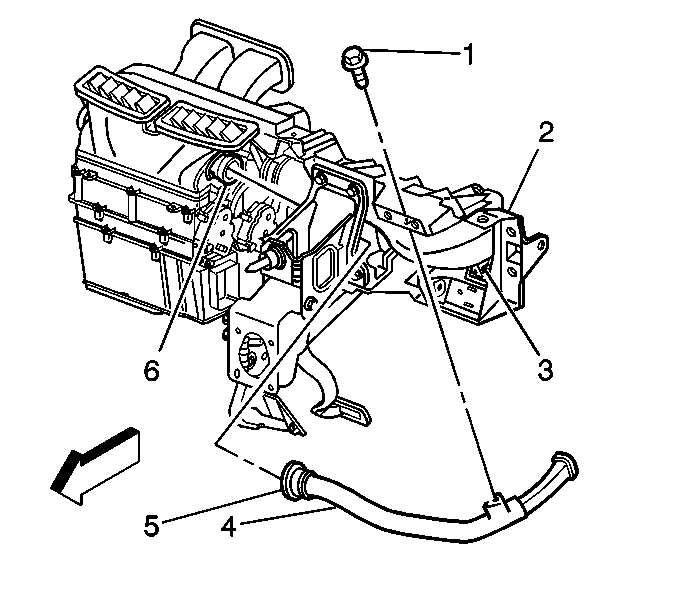 1
2
6
3
5
4