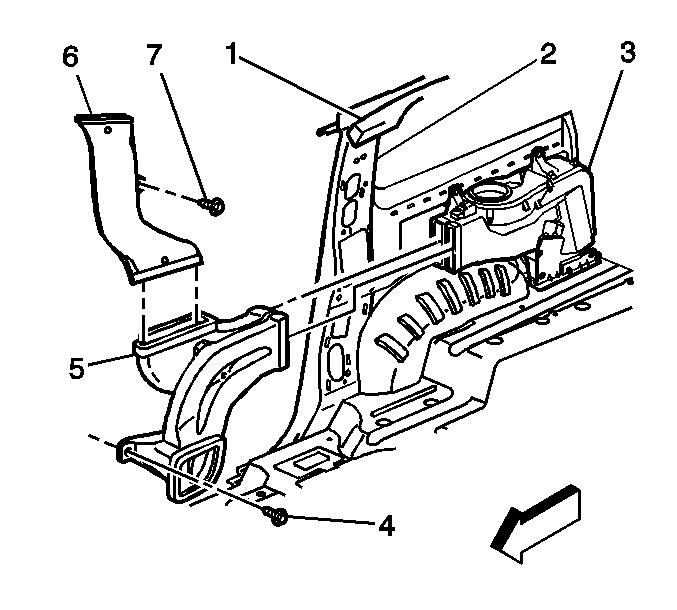 6
7
1
2
3
5
4