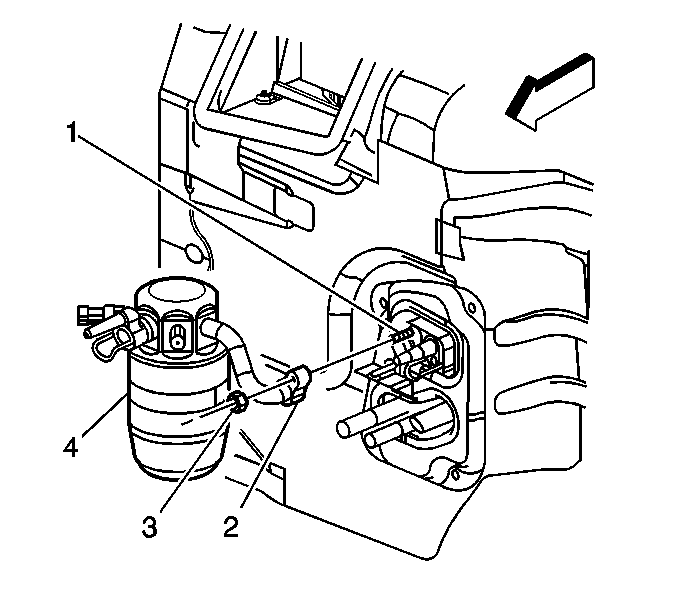 1
4
3
2