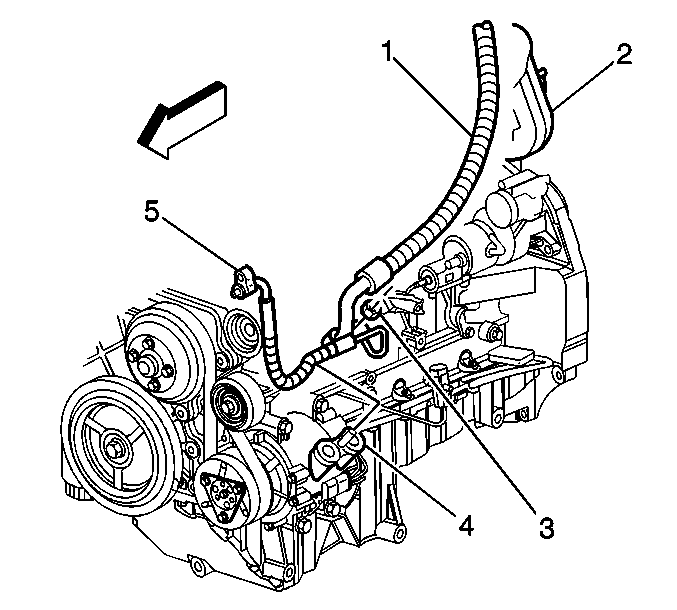 1
2
5
4
3