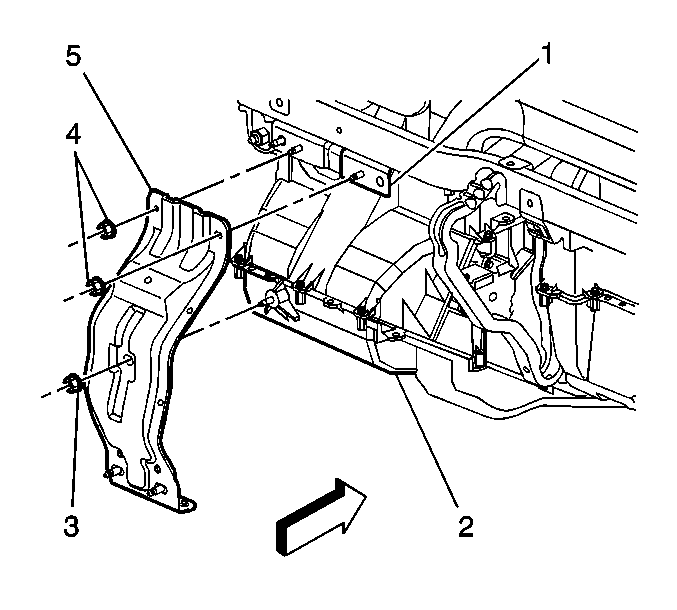 5
1
4
3
2