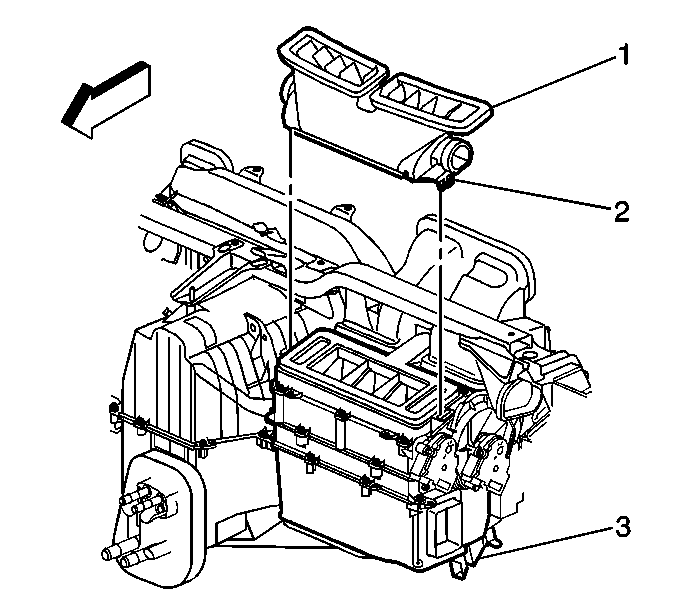 1
2
3