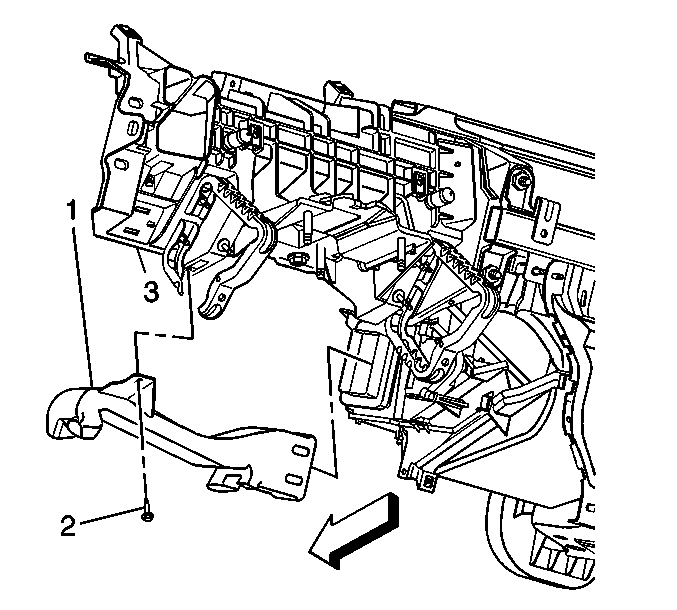 1
3
2