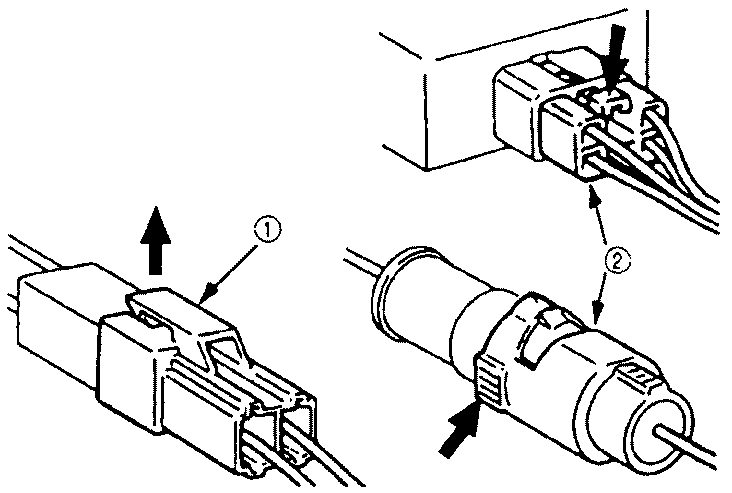 ①

②