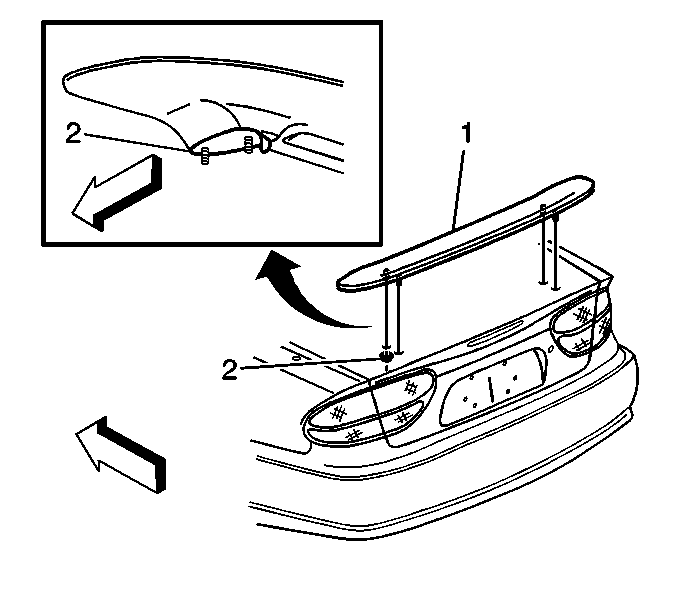 2
1
2