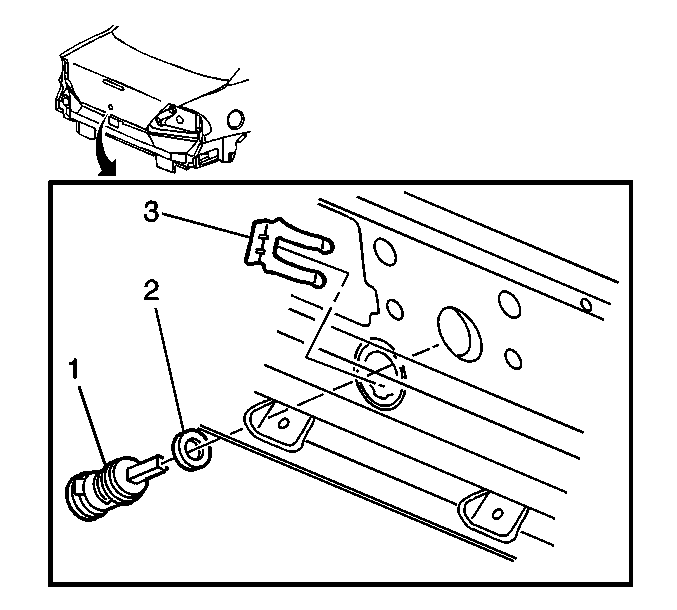 3
2
1